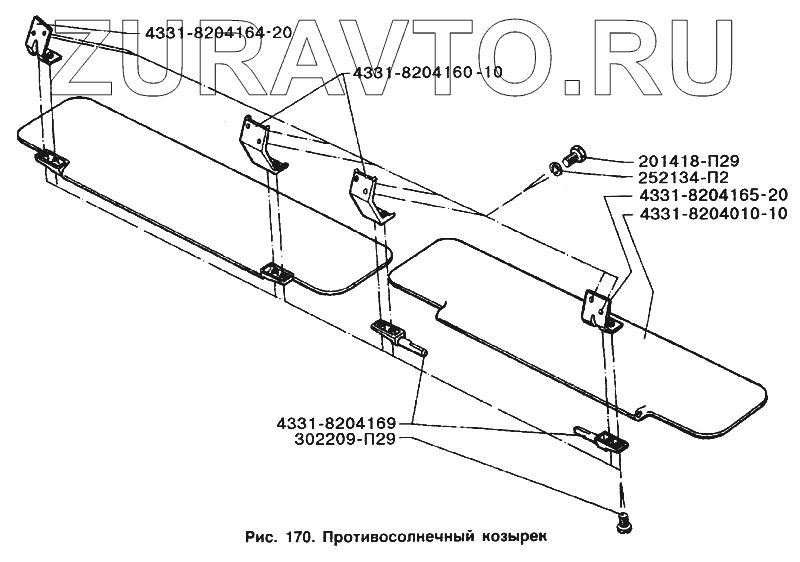 ZURAVTO.RU

4331-8204164-20

4331-8204160-10

201418-П29
252134-П2
4331-8204165-20
4331-8204010-10

4331-8204169
302209-П29

Рис. 170. Противосолнечный козырек